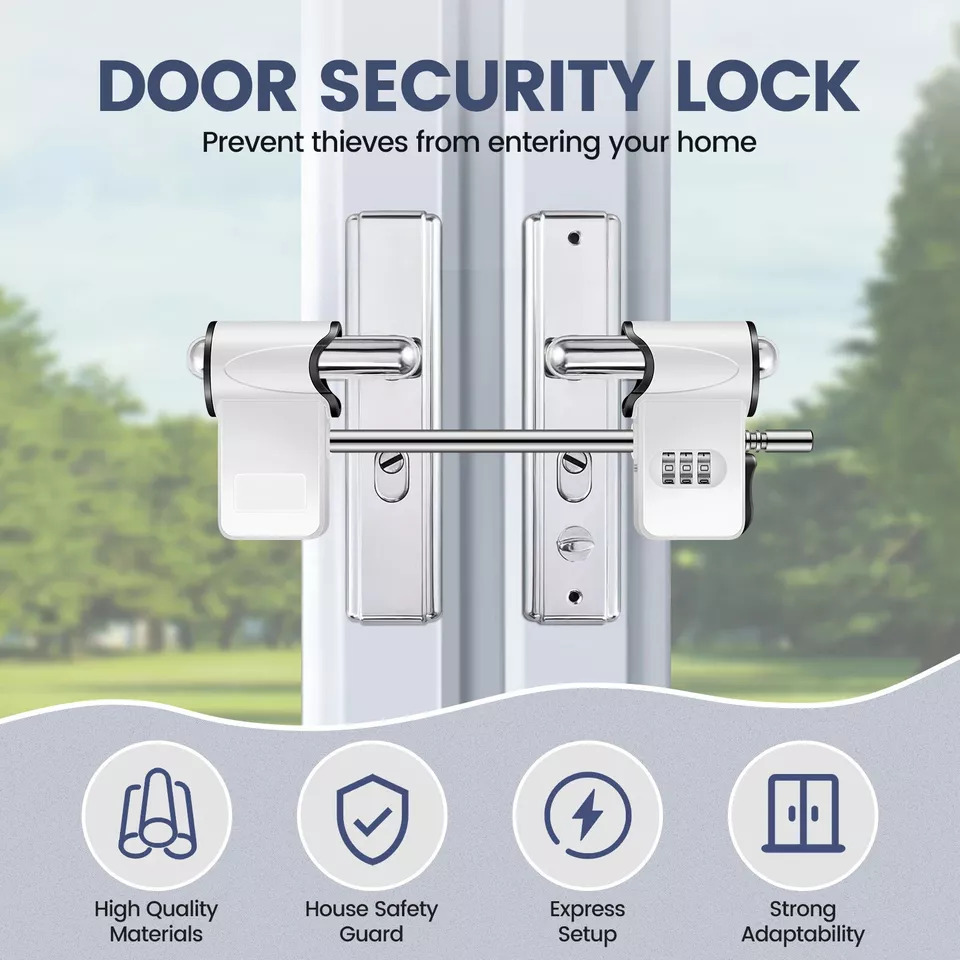 DOOR SECURITY LOCK

Prevent thieves from entering your home

High Quality Materials

House Safety Guard

Express Setup

Strong Adaptability